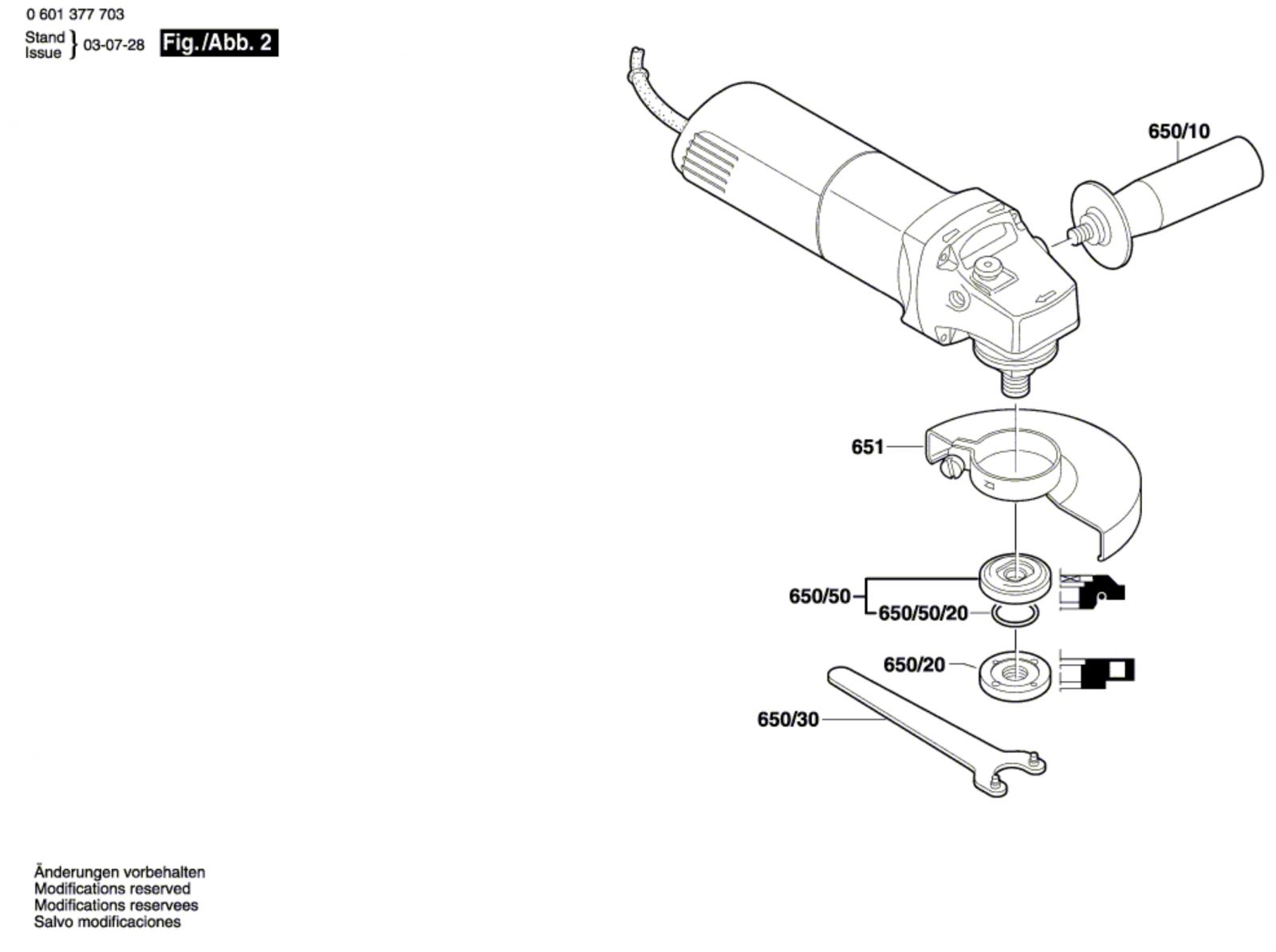 0 601 377 703

Stand
Issue } 03-07-28 Fig./Abb. 2

650/10

651

650/50

650/50/20

650/20

650/30

Änderungen vorbehalten
Modifications reserved
Modifications reservees
Salvo modificaciones